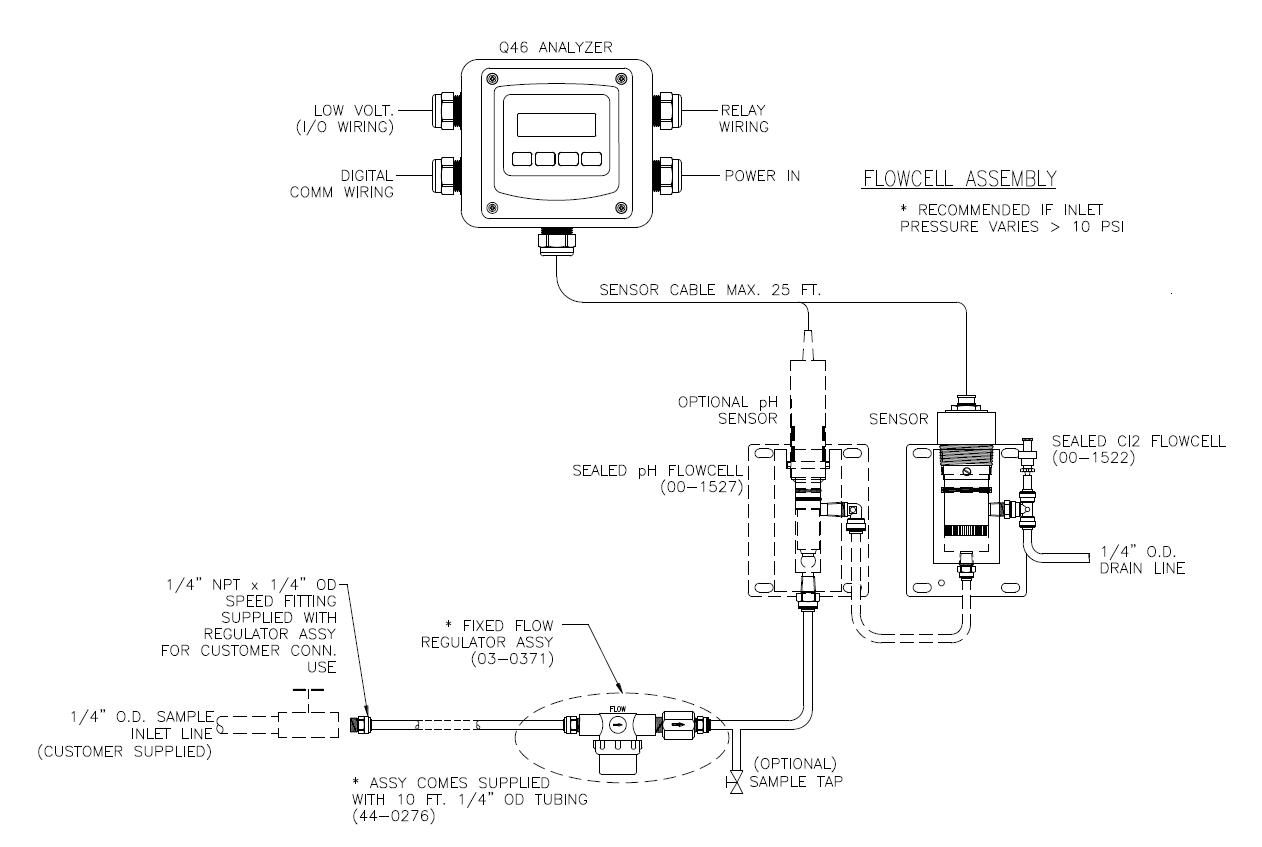 Q46 ANALYZER

LOW VOLT. (I/O WIRING)

DIGITAL COMM WIRING

RELAY WIRING

POWER IN

FLOWCELL ASSEMBLY

* RECOMMENDED IF INLET PRESSURE VARIES > 10 PSI

SENSOR CABLE MAX. 25 FT.

OPTIONAL pH SENSOR

SENSOR

SEALED pH FLOWCELL (00-1527)

SEALED Cl2 FLOWCELL (00-1522)

1/4" O.D. DRAIN LINE

1/4" NPT x 1/4" OD SPEED FITTING SUPPLIED WITH REGULATOR ASSY FOR CUSTOMER CONN. USE

* FIXED FLOW REGULATOR ASSY (03-0371)

FLOW

1/4" O.D. SAMPLE INLET LINE (CUSTOMER SUPPLIED)

* ASSY COMES SUPPLIED WITH 10 FT. 1/4" OD TUBING (44-0276)

(OPTIONAL) SAMPLE TAP